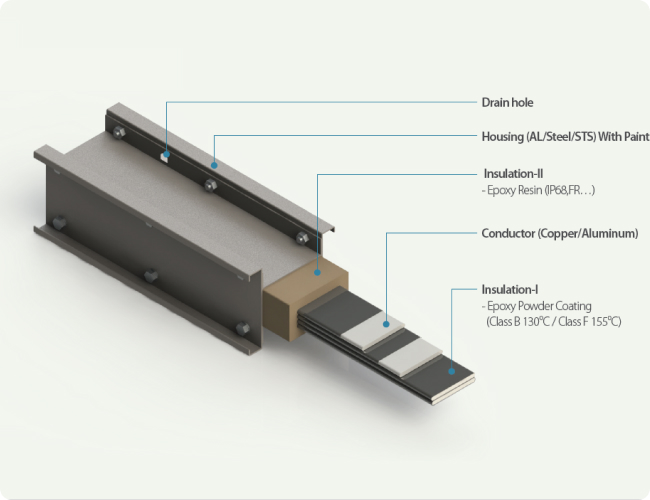 Drain hole

Housing (AL/Steel/STS) With Paint

Insulation-II
- Epoxy Resin (IP68,FR…)

Conductor (Copper/Aluminum)

Insulation-I
- Epoxy Powder Coating
(Class B 130°C / Class F 155°C)